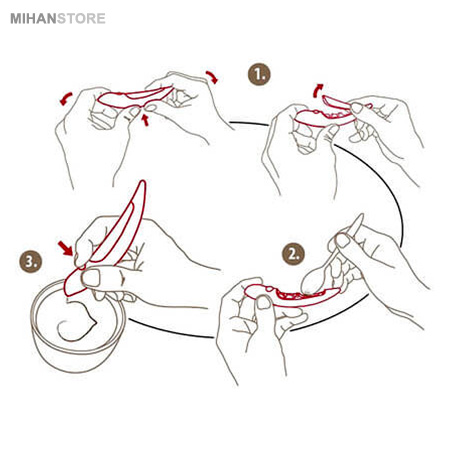 MIHANSTORE

1.

2.

3.